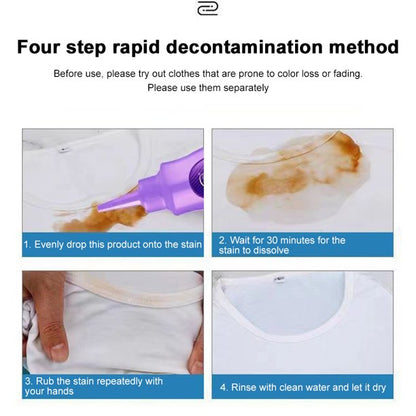 Four step rapid decontamination method

Before use, please try out clothes that are prone to color loss or fading. Please use them separately

1. Evenly drop this product onto the stain

2. Wait for 30 minutes for the stain to dissolve

3. Rub the stain repeatedly with your hands

4. Rinse with clean water and let it dry