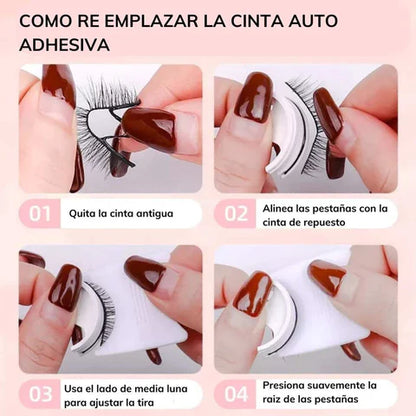 COMO RE EMPLAZAR LA CINTA AUTO ADHESIVA

01 Quita la cinta antigua

02 Alinea las pestañas con la cinta de repuesto

03 Usa el lado de media luna para ajustar la tira

04 Presiona suavemente la raiz de las pestañas