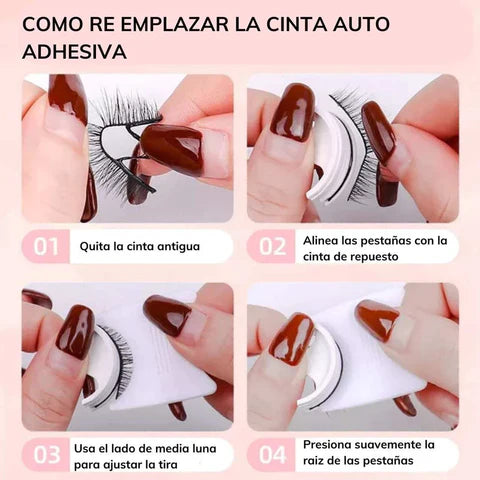 COMO RE EMPLAZAR LA CINTA AUTO ADHESIVA

01 Quita la cinta antigua

02 Alinea las pestañas con la cinta de repuesto

03 Usa el lado de media luna para ajustar la tira

04 Presiona suavemente la raiz de las pestañas